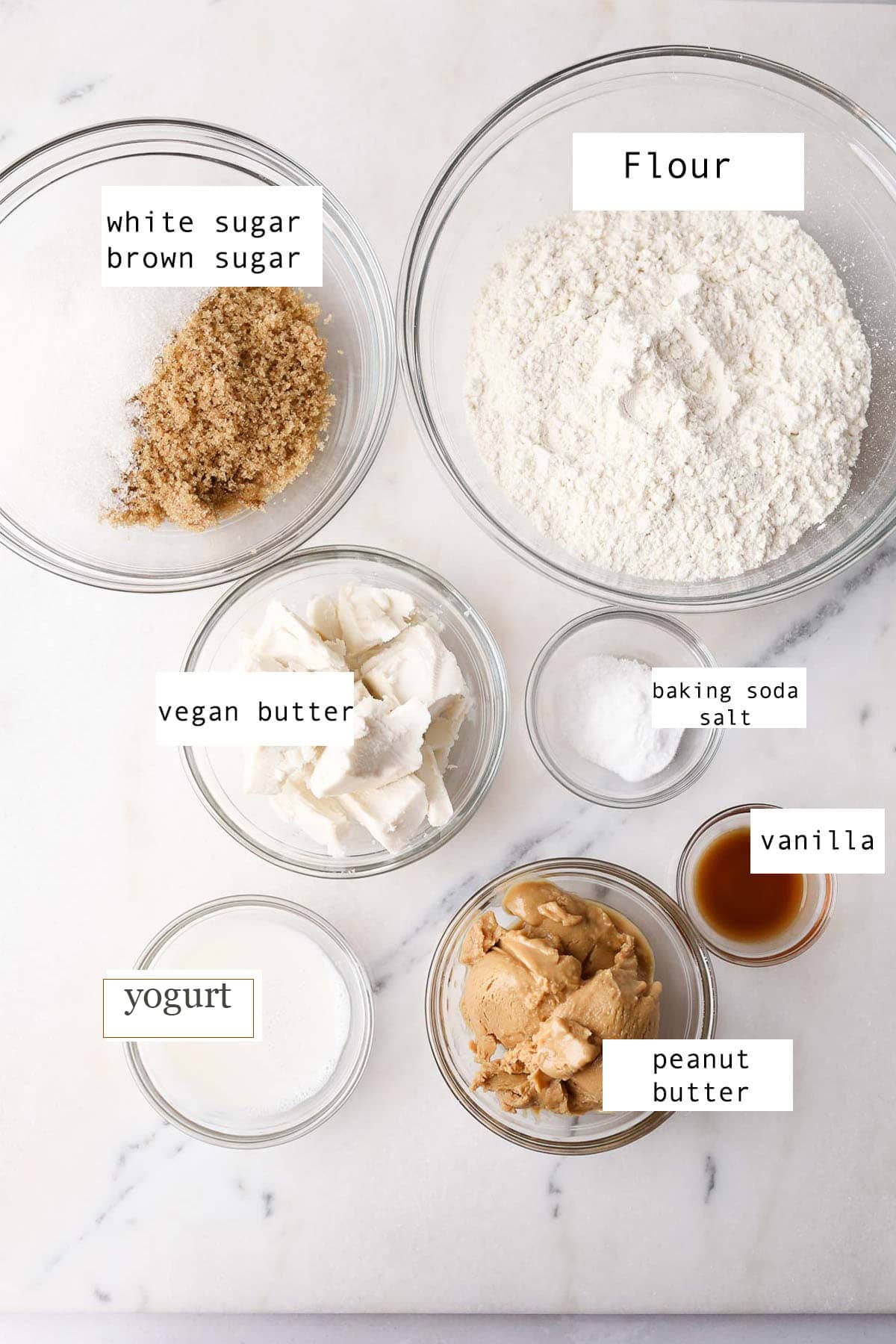 white sugar
brown sugar

Flour

vegan butter

baking soda
salt

vanilla

yogurt

peanut
butter